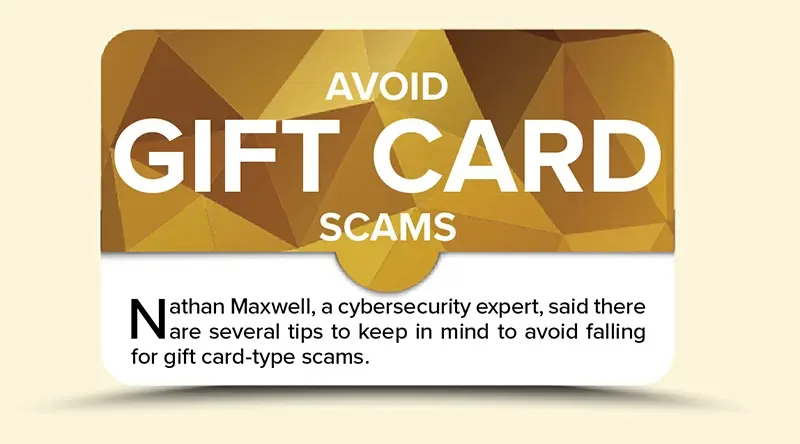 AVOID
GIFT CARD
SCAMS

Nathan Maxwell, a cybersecurity expert, said there are several tips to keep in mind to avoid falling for gift card-type scams.