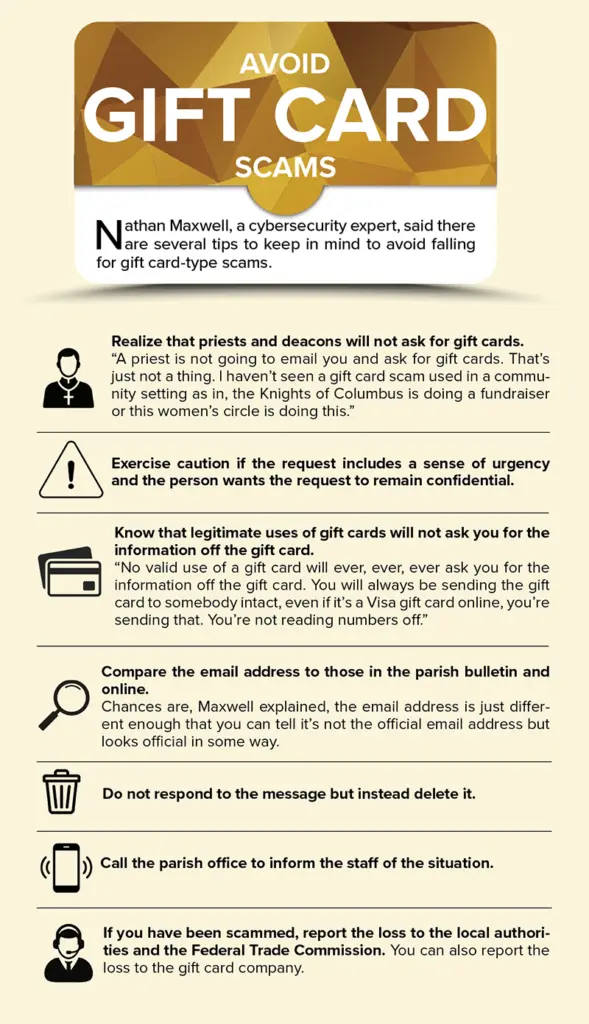 AVOID
GIFT CARD
SCAMS

Nathan Maxwell, a cybersecurity expert, said there are several tips to keep in mind to avoid falling for gift card-type scams.

Realize that priests and deacons will not ask for gift cards.
"A priest is not going to email you and ask for gift cards. That's just not a thing. I haven't seen a gift card scam used in a community setting as in, the Knights of Columbus is doing a fundraiser or this women's circle is doing this."

Exercise caution if the request includes a sense of urgency and the person wants the request to remain confidential.

Know that legitimate uses of gift cards will not ask you for the information off the gift card.
"No valid use of a gift card will ever, ever, ever ask you for the information off the gift card. You will always be sending the gift card to somebody intact, even if it's a Visa gift card online, you're sending that. You're not reading numbers off."

Compare the email address to those in the parish bulletin and online.
Chances are, Maxwell explained, the email address is just different enough that you can tell it's not the official email address but looks official in some way.

Do not respond to the message but instead delete it.

Call the parish office to inform the staff of the situation.

If you have been scammed, report the loss to the local authorities and the Federal Trade Commission. You can also report the loss to the gift card company.